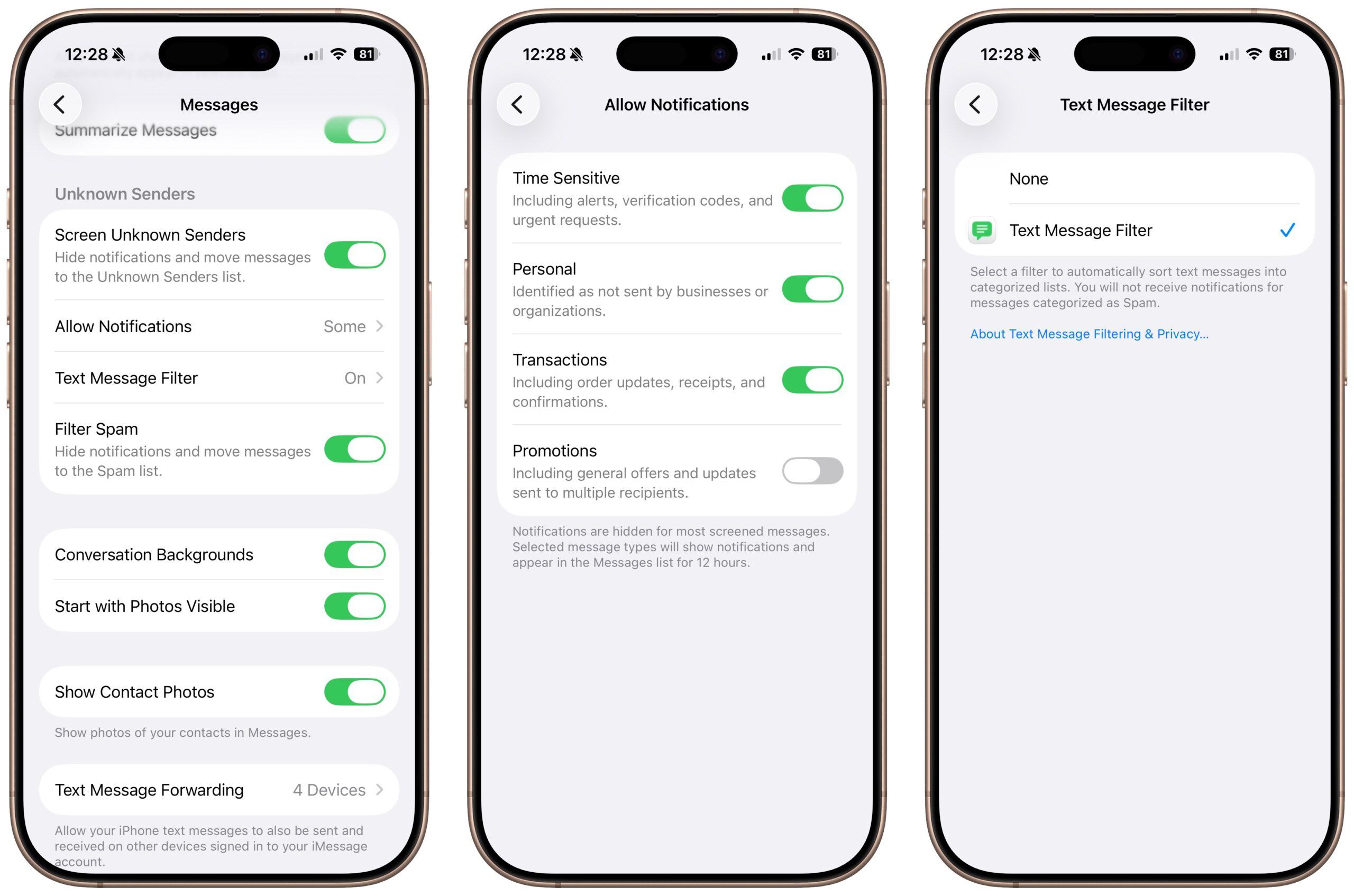 12:28 81

Messages

Summarize Messages

Unknown Senders

Screen Unknown Senders
Hide notifications and move messages to the Unknown Senders list.

Allow Notifications Some

Text Message Filter On

Filter Spam
Hide notifications and move messages to the Spam list.

Conversation Backgrounds

Start with Photos Visible

Show Contact Photos

Show photos of your contacts in Messages.

Text Message Forwarding 4 Devices

Allow your iPhone text messages to also be sent and received on other devices signed in to your iMessage account.

12:28 81

Allow Notifications

Time Sensitive
Including alerts, verification codes, and urgent requests.

Personal
Identified as not sent by businesses or organizations.

Transactions
Including order updates, receipts, and confirmations.

Promotions
Including general offers and updates sent to multiple recipients.

Notifications are hidden for most screened messages. Selected message types will show notifications and appear in the Messages list for 12 hours.

12:28 81

Text Message Filter

None

Text Message Filter

Select a filter to automatically sort text messages into categorized lists. You will not receive notifications for messages categorized as Spam.

About Text Message Filtering & Privacy...